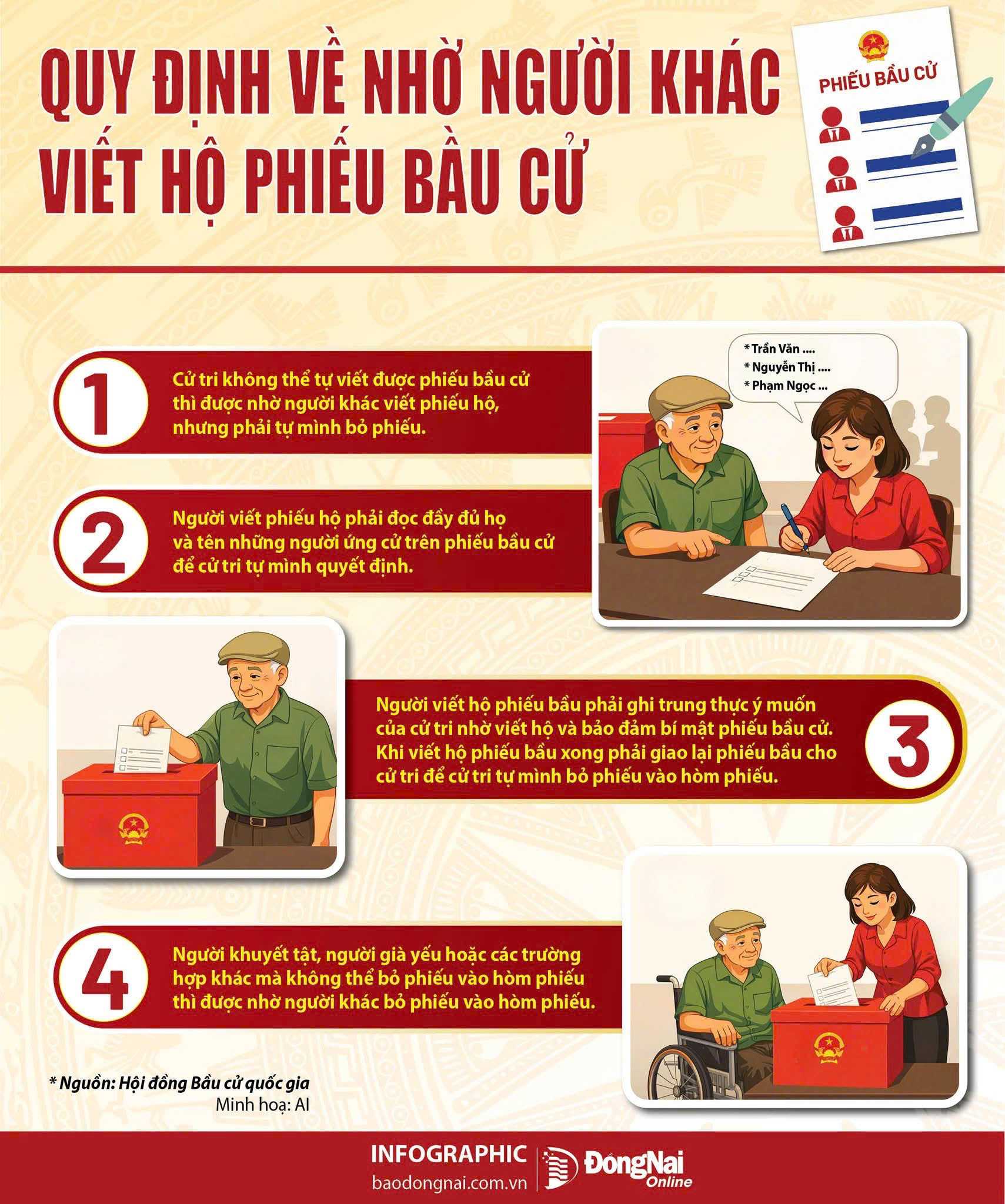 QUY ĐỊNH VỀ NHỜ NGƯỜI KHÁC VIẾT HỘ PHIẾU BẦU CỬ

PHIẾU BẦU CỬ

1
Cử tri không thể tự viết được phiếu bầu cử thì được nhờ người khác viết phiếu hộ, nhưng phải tự mình bỏ phiếu.

* Trần Văn ....
* Nguyễn Thị ....
* Phạm Ngọc ...

2
Người viết phiếu hộ phải đọc đầy đủ họ và tên những người ứng cử trên phiếu bầu cử để cử tri tự mình quyết định.

Người viết hộ phiếu bầu phải ghi trung thực ý muốn của cử tri nhờ viết hộ và bảo đảm bí mật phiếu bầu cử. Khi viết hộ phiếu bầu xong phải giao lại phiếu bầu cho cử tri để cử tri tự mình bỏ phiếu vào hòm phiếu.
3

4
Người khuyết tật, người già yếu hoặc các trường hợp khác mà không thể bỏ phiếu vào hòm phiếu thì được nhờ người khác bỏ phiếu vào hòm phiếu.

* Nguồn: Hội đồng Bầu cử quốc gia
Minh hoạ: AI

INFOGRAPHIC
baodongnai.com.vn
ĐồngNai Online